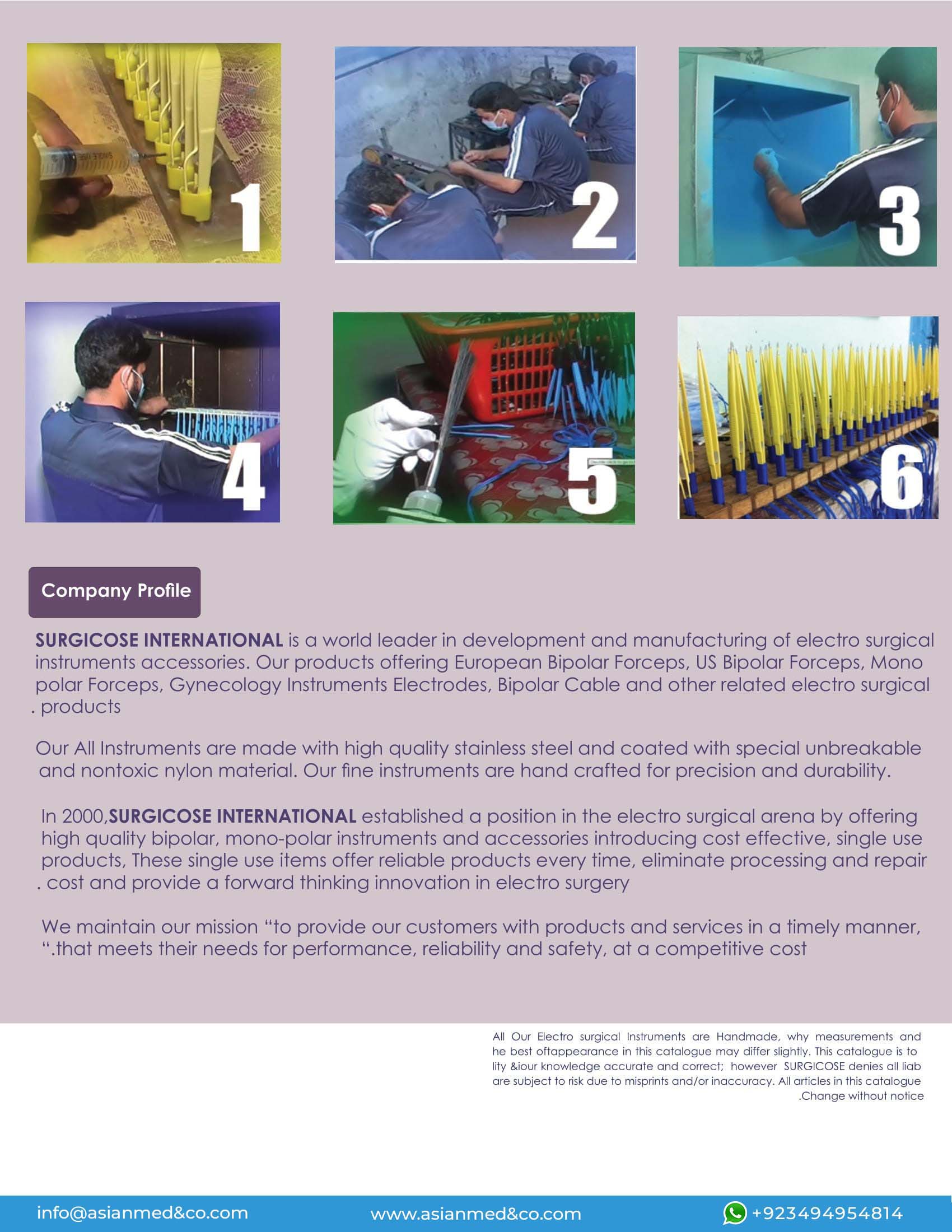 1

2

3

4

5

6

Company Profile

SURGICOSE INTERNATIONAL is a world leader in development and manufacturing of electro surgical instruments accessories. Our products offering European Bipolar Forceps, US Bipolar Forceps, Mono polar Forceps, Gynecology Instruments Electrodes, Bipolar Cable and other related electro surgical . products

Our All Instruments are made with high quality stainless steel and coated with special unbreakable and nontoxic nylon material. Our fine instruments are hand crafted for precision and durability.

In 2000,SURGICOSE INTERNATIONAL established a position in the electro surgical arena by offering high quality bipolar, mono-polar instruments and accessories introducing cost effective, single use products, These single use items offer reliable products every time, eliminate processing and repair . cost and provide a forward thinking innovation in electro surgery

We maintain our mission "to provide our customers with products and services in a timely manner, ".that meets their needs for performance, reliability and safety, at a competitive cost

All Our Electro surgical Instruments are Handmade, why measurements and he best oftappearance in this catalogue may differ slightly. This catalogue is to lity &iour knowledge accurate and correct; however SURGICOSE denies all liab are subject to risk due to misprints and/or inaccuracy. All articles in this catalogue .Change without notice

info@asianmed&co.com www.asianmed&co.com +923494954814